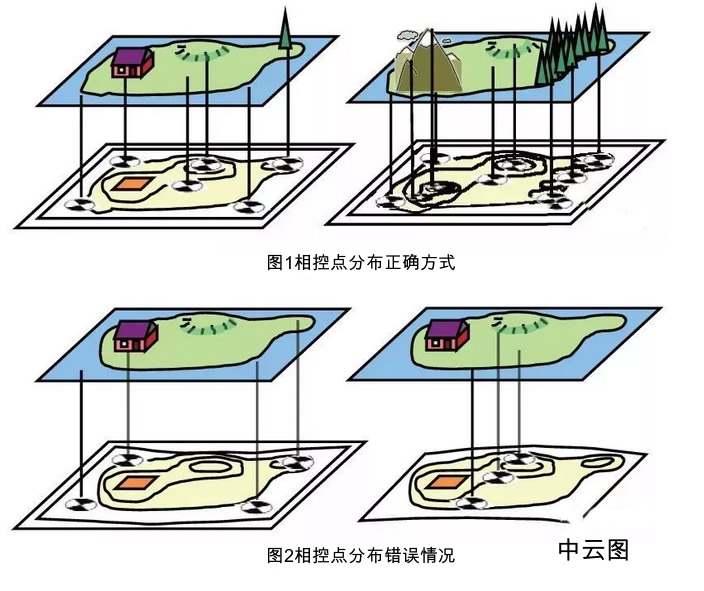 图1相控点分布正确方式

图2相控点分布错误情况

中云图